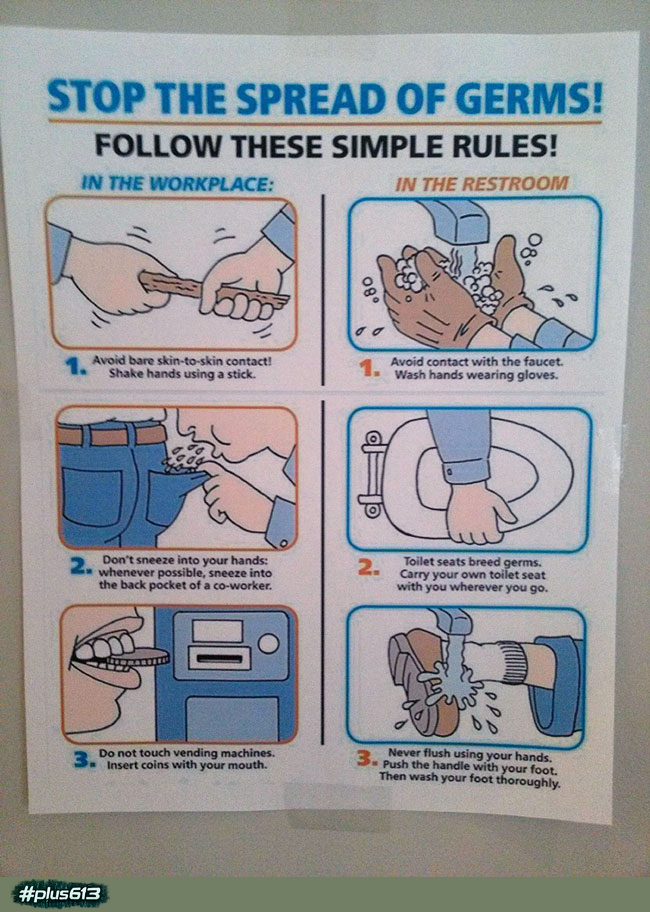 STOP THE SPREAD OF GERMS!

FOLLOW THESE SIMPLE RULES!

IN THE WORKPLACE:

1. Avoid bare skin-to-skin contact! Shake hands using a stick.

2. Don't sneeze into your hands: whenever possible, sneeze into the back pocket of a co-worker.

3. Do not touch vending machines. Insert coins with your mouth.

IN THE RESTROOM

1. Avoid contact with the faucet. Wash hands wearing gloves.

2. Toilet seats breed germs. Carry your own toilet seat with you wherever you go.

3. Never flush using your hands. Push the handle with your foot. Then wash your foot thoroughly.

#plus613